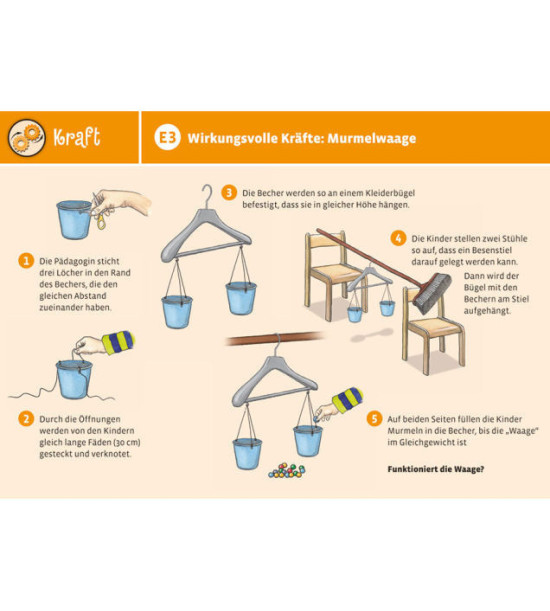 Kraft

E3 Wirkungsvolle Kräfte: Murmelwaage

1 Die Pädagogin sticht drei Löcher in den Rand des Bechers, die den gleichen Abstand zueinander haben.

2 Durch die Öffnungen werden von den Kindern gleich lange Fäden (30 cm) gesteckt und verknotet.

3 Die Becher werden so an einem Kleiderbügel befestigt, dass sie in gleicher Höhe hängen.

4 Die Kinder stellen zwei Stühle so auf, dass ein Besenstiel darauf gelegt werden kann. Dann wird der Bügel mit den Bechern am Stiel aufgehängt.

5 Auf beiden Seiten füllen die Kinder Murmeln in die Becher, bis die „Waage" im Gleichgewicht ist

Funktioniert die Waage?