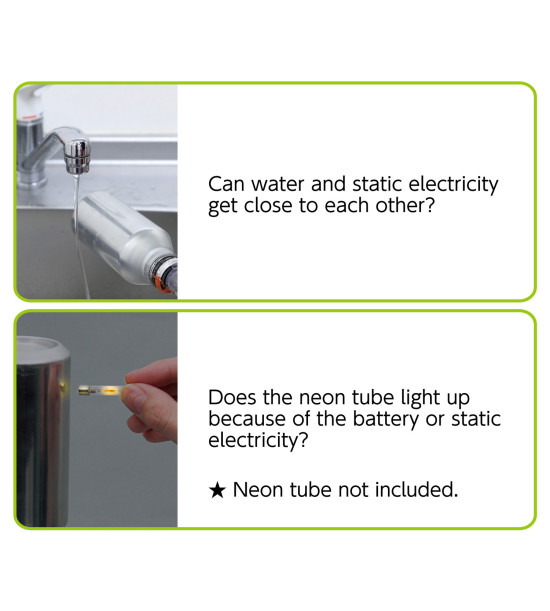 Can water and static electricity get close to each other?

Does the neon tube light up because of the battery or static electricity?

★ Neon tube not included.