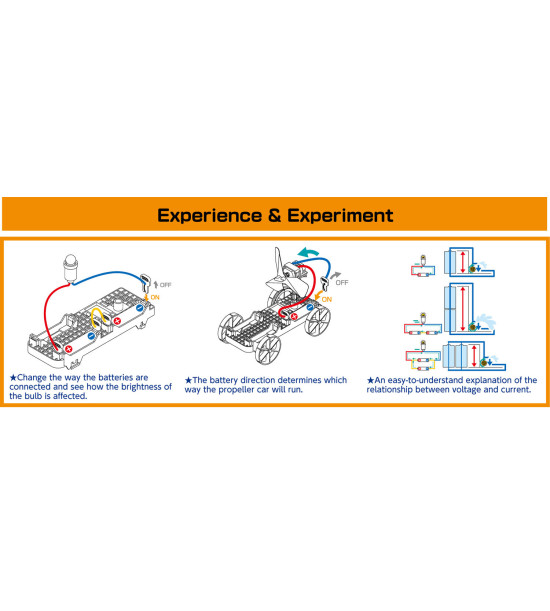 Experience & Experiment

OFF
ON

★Change the way the batteries are connected and see how the brightness of the bulb is affected.

OFF
ON

★The battery direction determines which way the propeller car will run.

★An easy-to-understand explanation of the relationship between voltage and current.